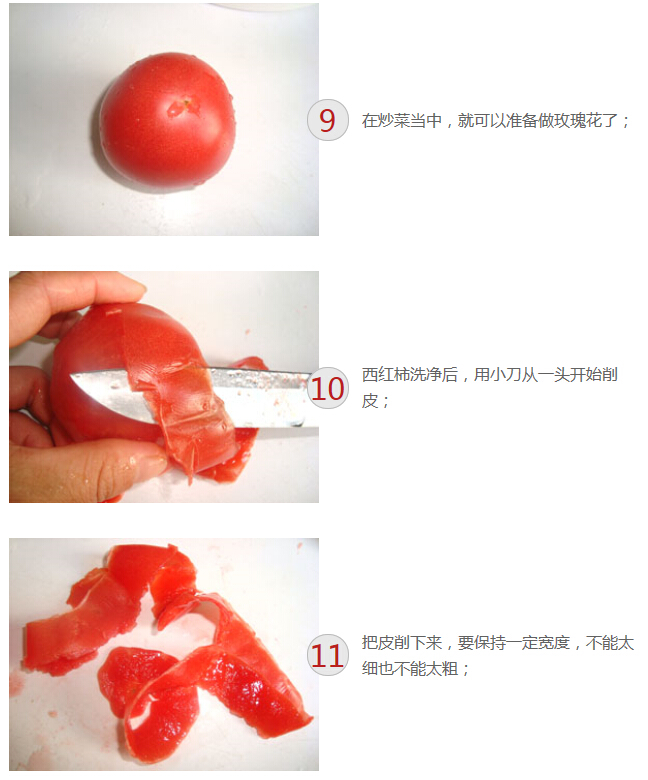 9

在炒菜当中，就可以准备做玫瑰花了；

10

西红柿洗净后，用小刀从一头开始削皮；

11

把皮削下来，要保持一定宽度，不能太细也不能太粗；